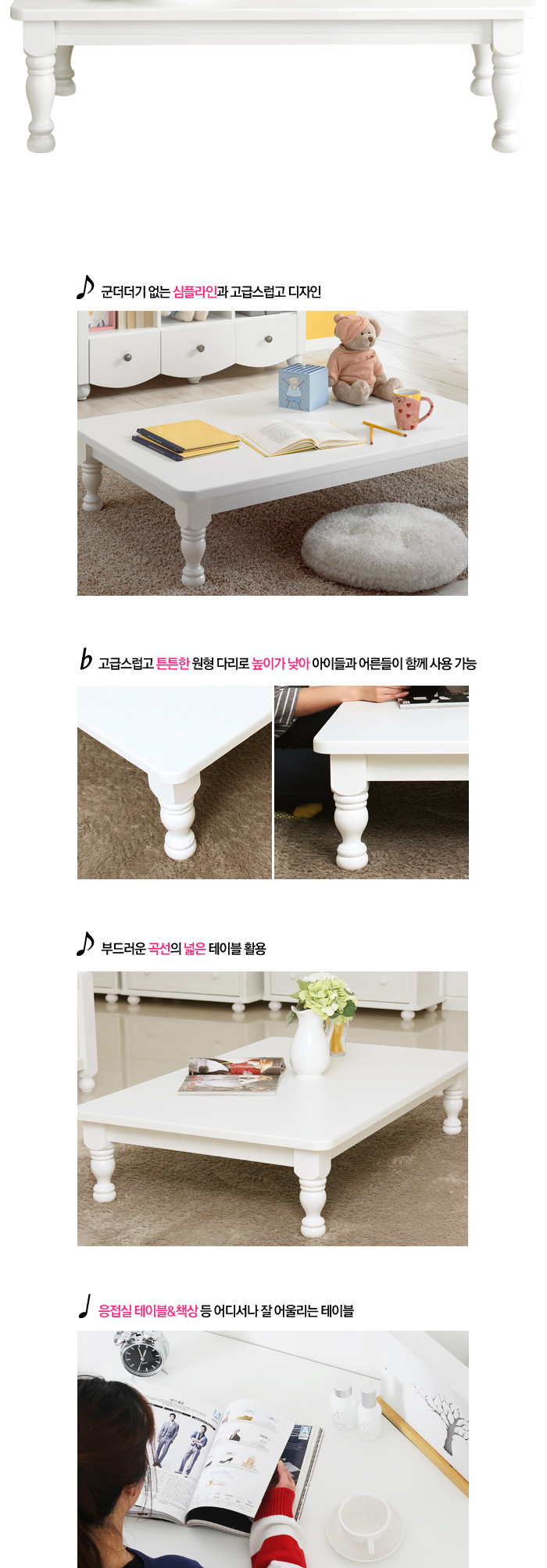 군더더기 없는 심플라인과 고급스럽고 디자인

고급스럽고 튼튼한 원형 다리로 높이가 낮아 아이들과 어른들이 함께 사용 가능

부드러운 곡선의 넓은 테이블 활용

응접실 테이블&책상 등 어디서나 잘 어울리는 테이블